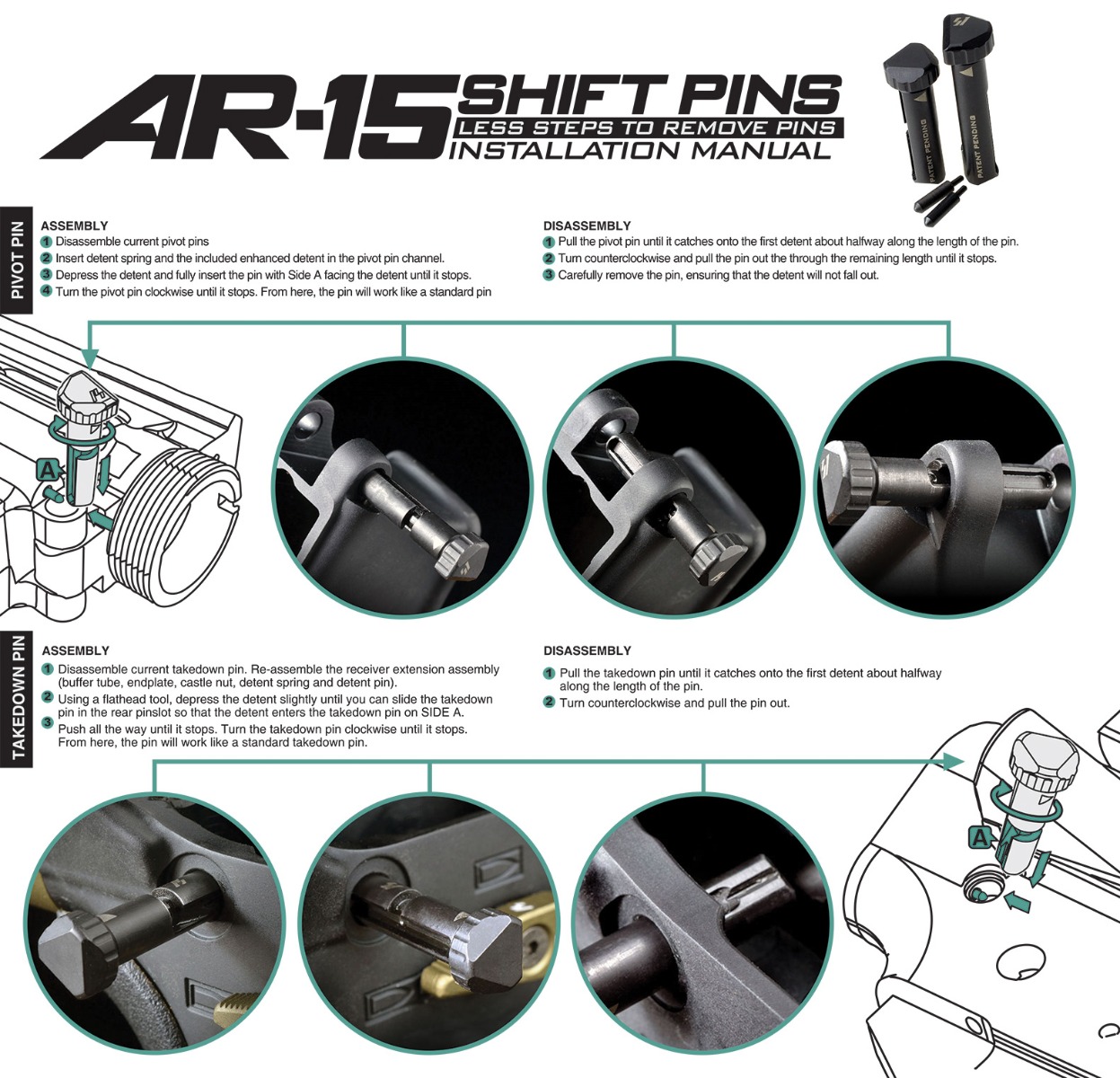 AR-15 SHIFT PINS
LESS STEPS TO REMOVE PINS
INSTALLATION MANUAL

PATENT PENDING
PATENT PENDING

PIVOT PIN

ASSEMBLY
1 Disassemble current pivot pins
2 Insert detent spring and the included enhanced detent in the pivot pin channel.
3 Depress the detent and fully insert the pin with Side A facing the detent until it stops.
4 Turn the pivot pin clockwise until it stops. From here, the pin will work like a standard pin

DISASSEMBLY
1 Pull the pivot pin until it catches onto the first detent about halfway along the length of the pin.
2 Turn counterclockwise and pull the pin out the through the remaining length until it stops.
3 Carefully remove the pin, ensuring that the detent will not fall out.

A

TAKEDOWN PIN

ASSEMBLY
1 Disassemble current takedown pin. Re-assemble the receiver extension assembly (buffer tube, endplate, castle nut, detent spring and detent pin).
2 Using a flathead tool, depress the detent slightly until you can slide the takedown pin in the rear pinslot so that the detent enters the takedown pin on SIDE A.
3 Push all the way until it stops. Turn the takedown pin clockwise until it stops. From here, the pin will work like a standard takedown pin.

DISASSEMBLY
1 Pull the takedown pin until it catches onto the first detent about halfway along the length of the pin.
2 Turn counterclockwise and pull the pin out.

A