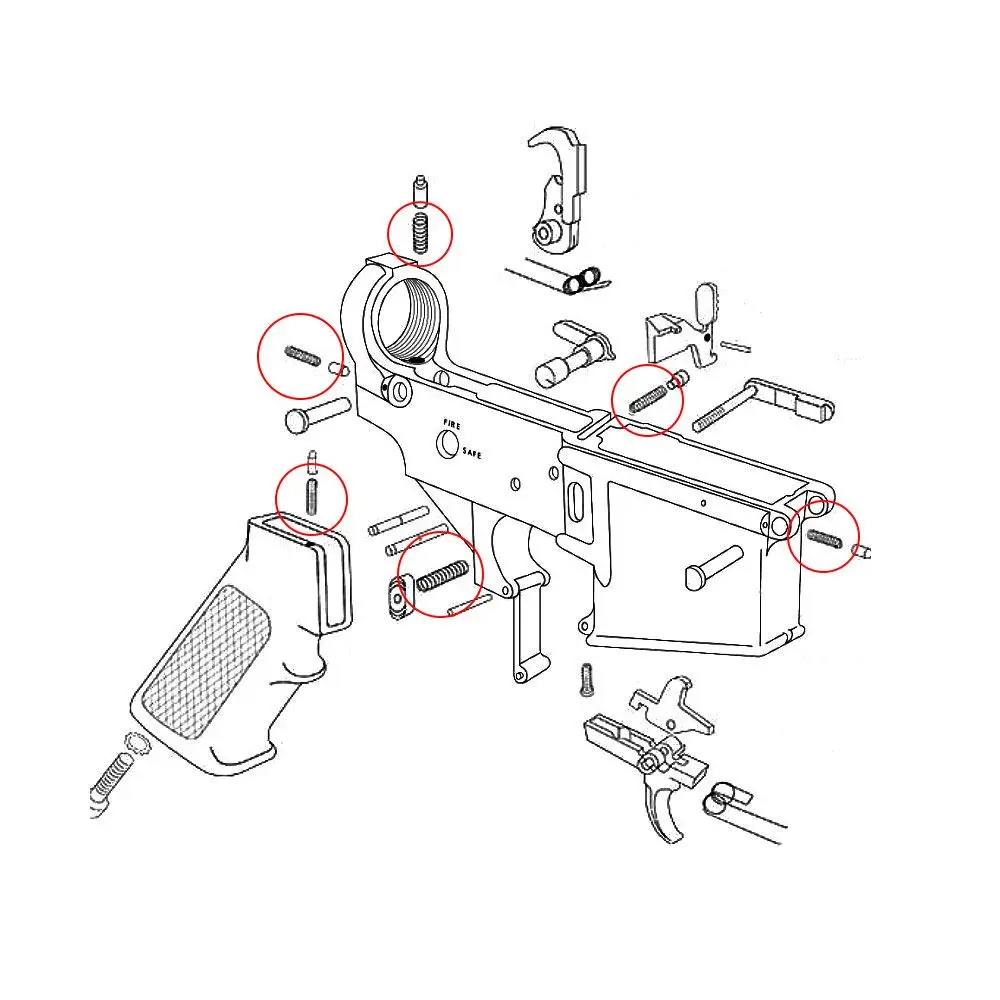 FIRE
SAFE